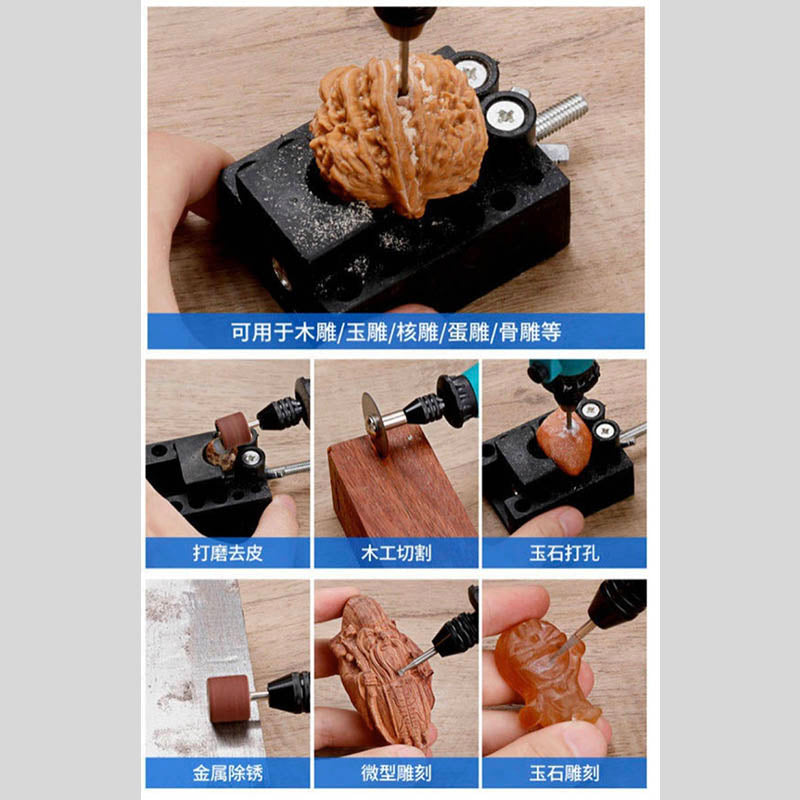 可用于木雕/玉雕/核雕/蛋雕/骨雕等

打磨去皮

木工切割

玉石打孔

金属除锈

微型雕刻

玉石雕刻